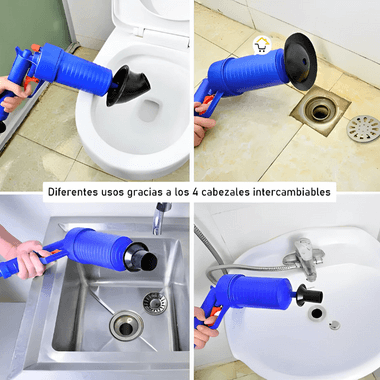 Diferentes usos gracias a los 4 cabezales intercambiables